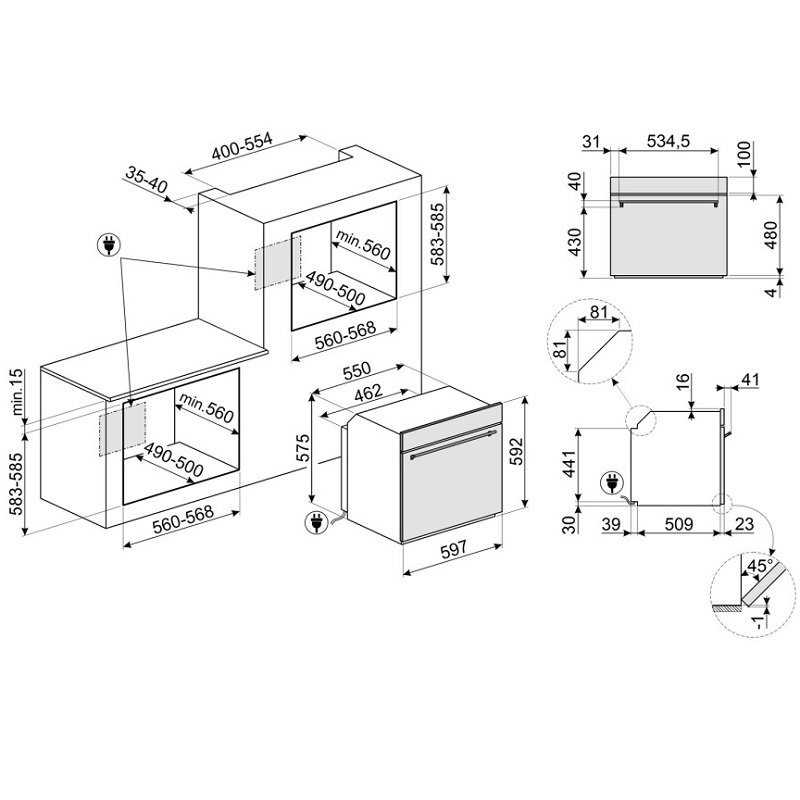 400-554
35-40
583-585
min.560
490-500
560-568
min.15
583-585
min.560
490-500
560-568
550
462
575
592
597
31
534,5
100
40
430
480
4
81
81
16
41
441
30
39
509
23
45°
-1